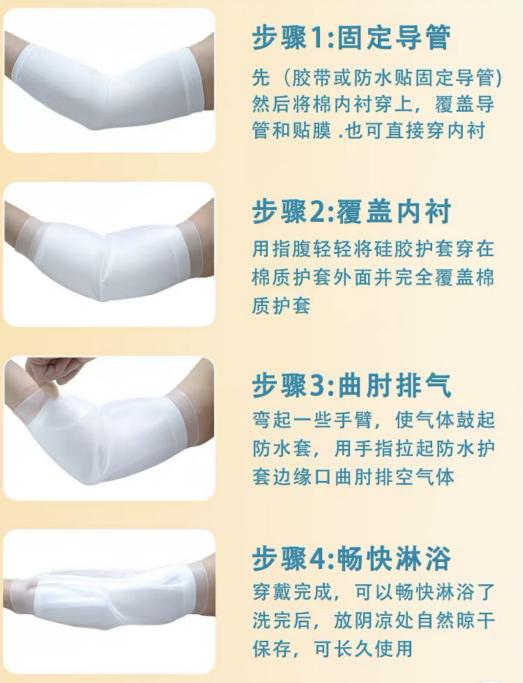 步骤1:固定导管

先（胶带或防水贴固定导管）然后将棉内衬穿上，覆盖导管和贴膜 .也可直接穿内衬

步骤2:覆盖内衬

用指腹轻轻将硅胶护套穿在棉质护套外面并完全覆盖棉质护套

步骤3:曲肘排气

弯起一些手臂，使气体鼓起防水套，用手指拉起防水护套边缘口曲肘排空气体

步骤4:畅快淋浴

穿戴完成，可以畅快淋浴了洗完后，放阴凉处自然晾干保存，可长久使用